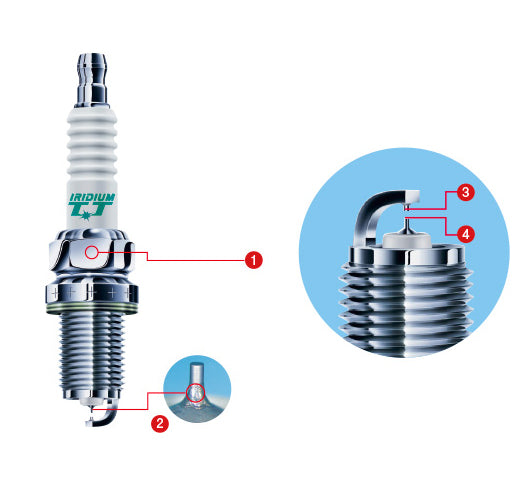 IRIDIUM TT

1

2

3

4