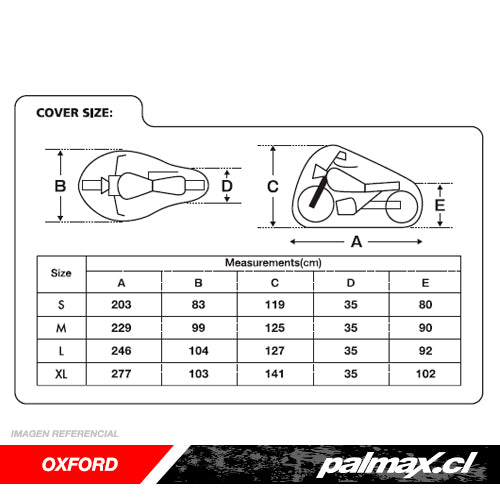 COVER SIZE:

B

D

C

E

A

| Size | Measurements(cm) | | | | |
|---|---|---|---|---|---|
| | A | B | C | D | E |
| S | 203 | 83 | 119 | 35 | 80 |
| M | 229 | 99 | 125 | 35 | 90 |
| L | 246 | 104 | 127 | 35 | 92 |
| XL | 277 | 103 | 141 | 35 | 102 |

IMAGEN REFERENCIAL

OXFORD

palmax.cl